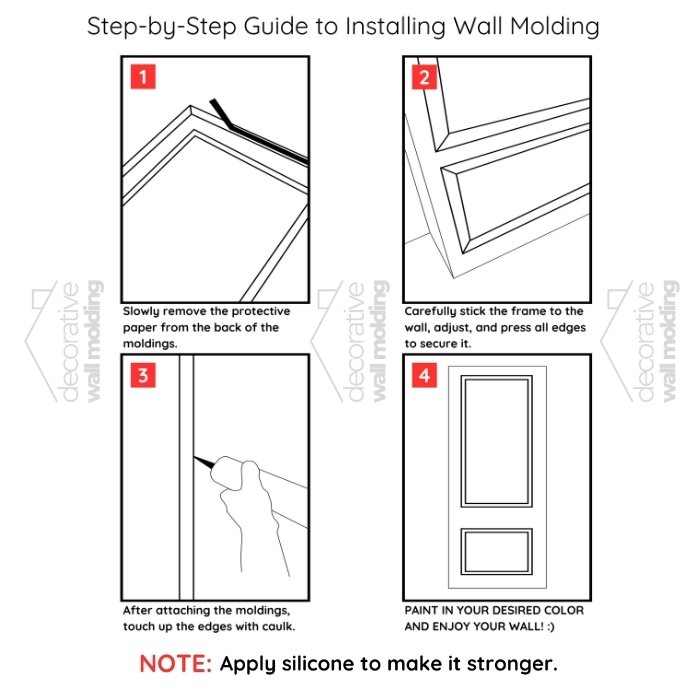 Step-by-Step Guide to Installing Wall Molding

1

Slowly remove the protective paper from the back of the moldings.

2

Carefully stick the frame to the wall, adjust, and press all edges to secure it.

3

After attaching the moldings, touch up the edges with caulk.

4

PAINT IN YOUR DESIRED COLOR AND ENJOY YOUR WALL! :)

decorative wall molding

decorative wall molding

decorative wall molding

NOTE: Apply silicone to make it stronger.